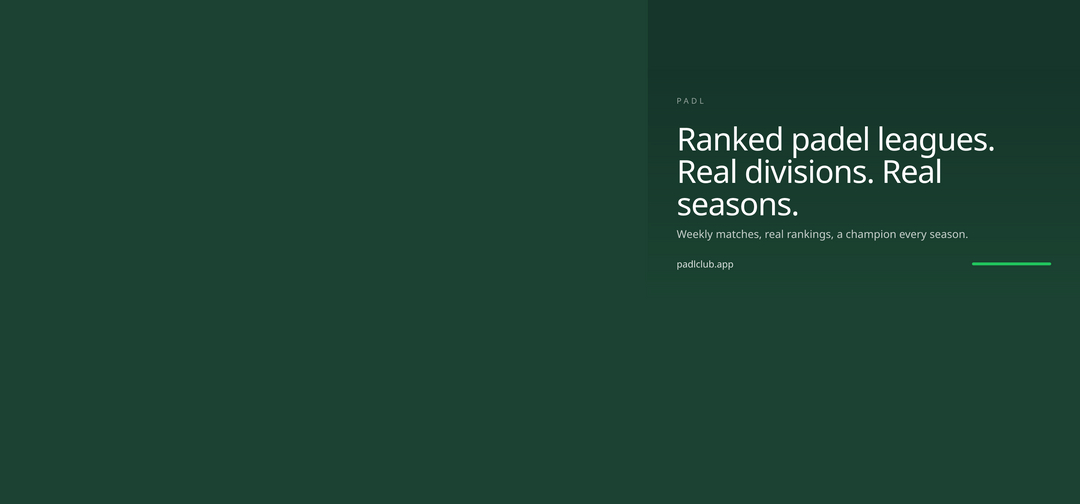 PADL

Ranked padel leagues. Real divisions. Real seasons.

Weekly matches, real rankings, a champion every season.

padlclub.app